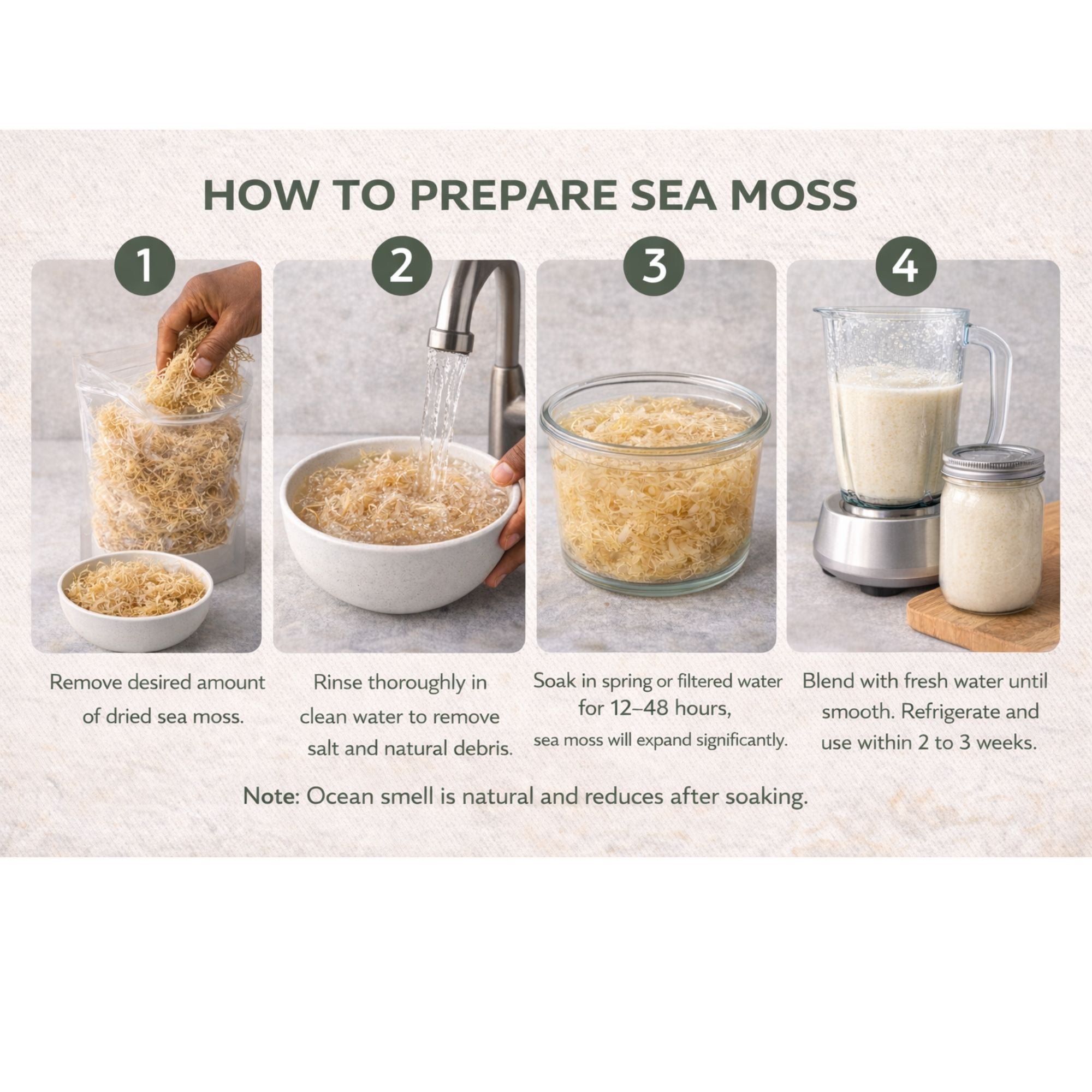 HOW TO PREPARE SEA MOSS

1

Remove desired amount of dried sea moss.

2

Rinse thoroughly in clean water to remove salt and natural debris.

3

Soak in spring or filtered water for 12–48 hours, sea moss will expand significantly.

4

Blend with fresh water until smooth. Refrigerate and use within 2 to 3 weeks.

Note: Ocean smell is natural and reduces after soaking.